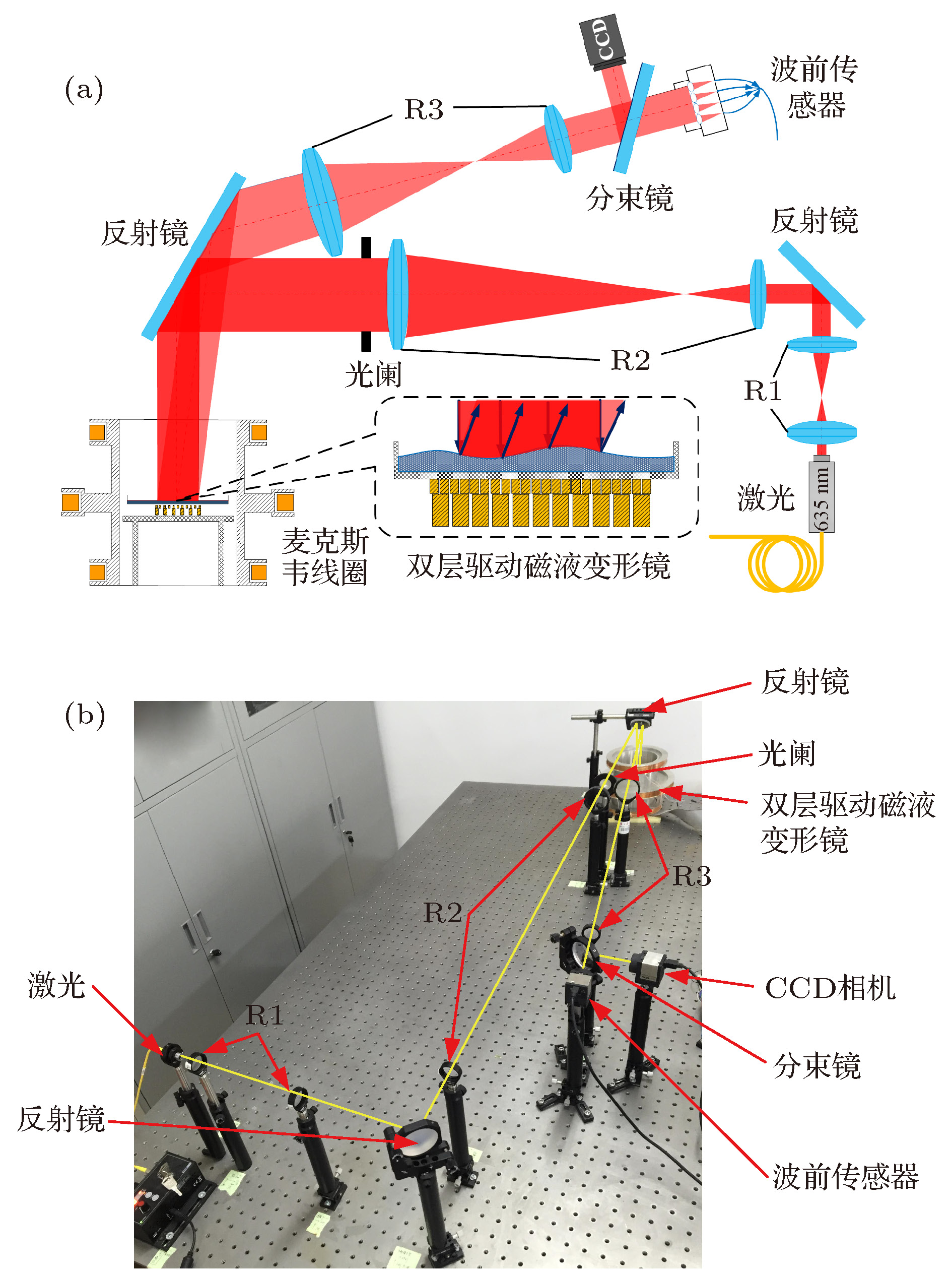 (a)

CCD

波前传感器

R3

分束镜

反射镜

反射镜

光阑

R2

R1

激光

635 nm

麦克斯韦线圈

双层驱动磁液变形镜

(b)

反射镜

光阑

双层驱动磁液变形镜

R3

R2

激光

R1

CCD相机

分束镜

反射镜

波前传感器