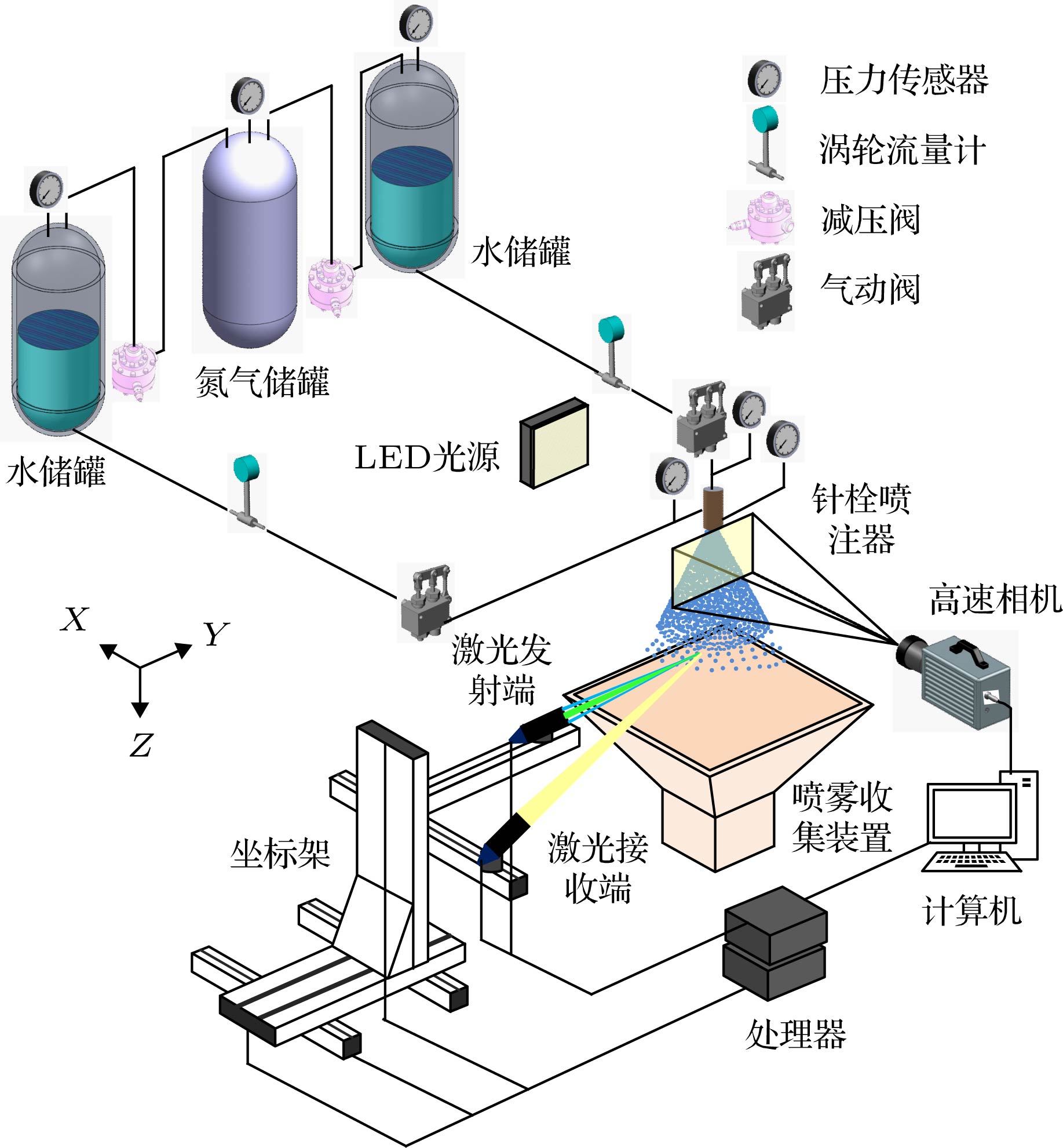 压力传感器
涡轮流量计
减压阀
气动阀

水储罐
氮气储罐
水储罐
LED光源
针栓喷注器
高速相机
$X$
$Y$
$Z$
激光发射端
喷雾收集装置
坐标架
激光接收端
计算机
处理器