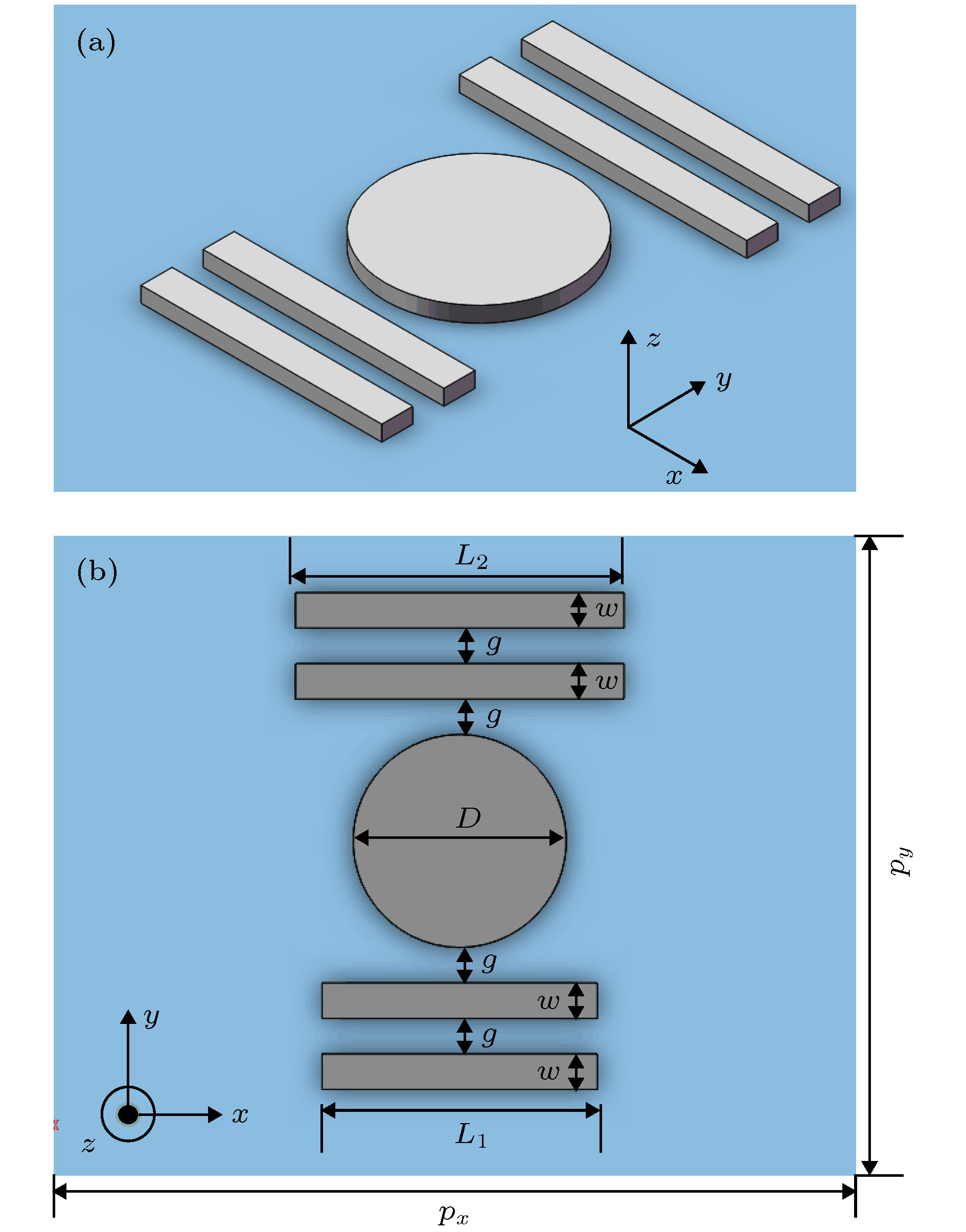 (a)

$z$

$y$

$x$

(b)

$L_2$

$w$

$g$

$w$

$g$

$D$

$g$

$w$

$g$

$w$

$L_1$

$y$

$x$

$z$

$p_y$

$p_x$