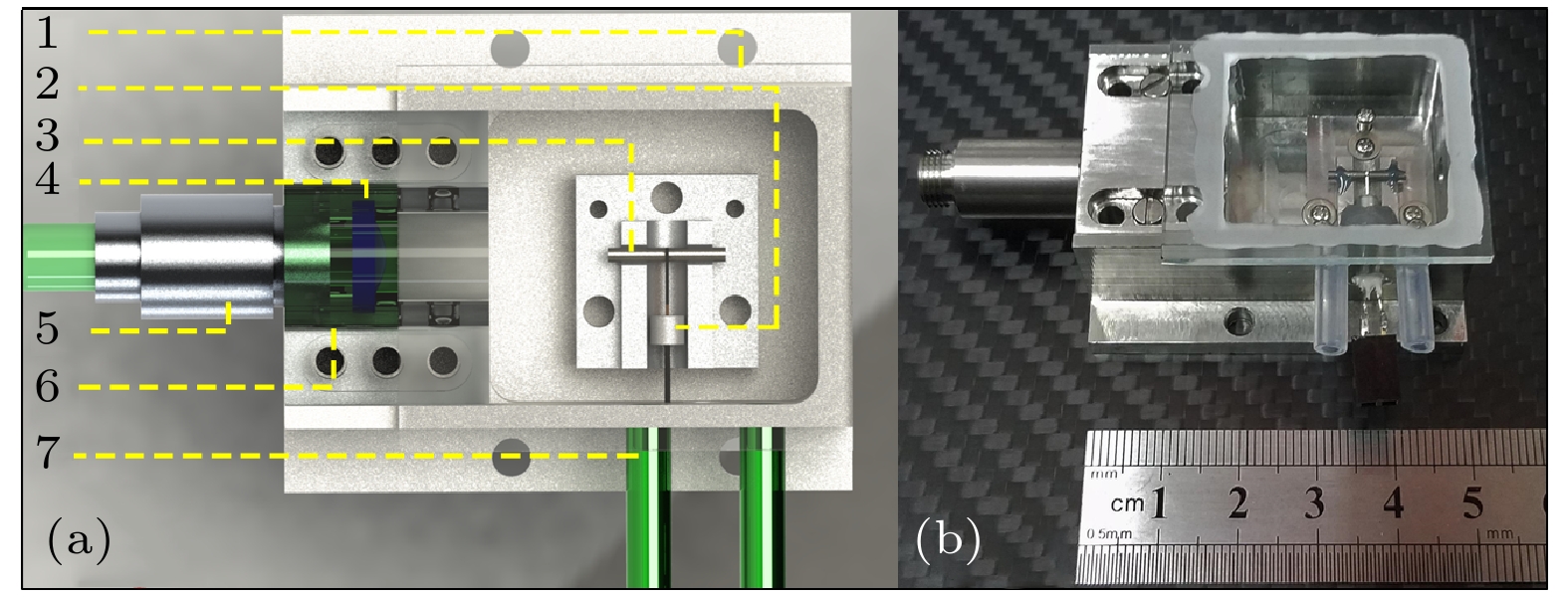 1
2
3
4
5
6
7
(a)
(b)
mm
cm 1 2 3 4 5
0.5mm
mm