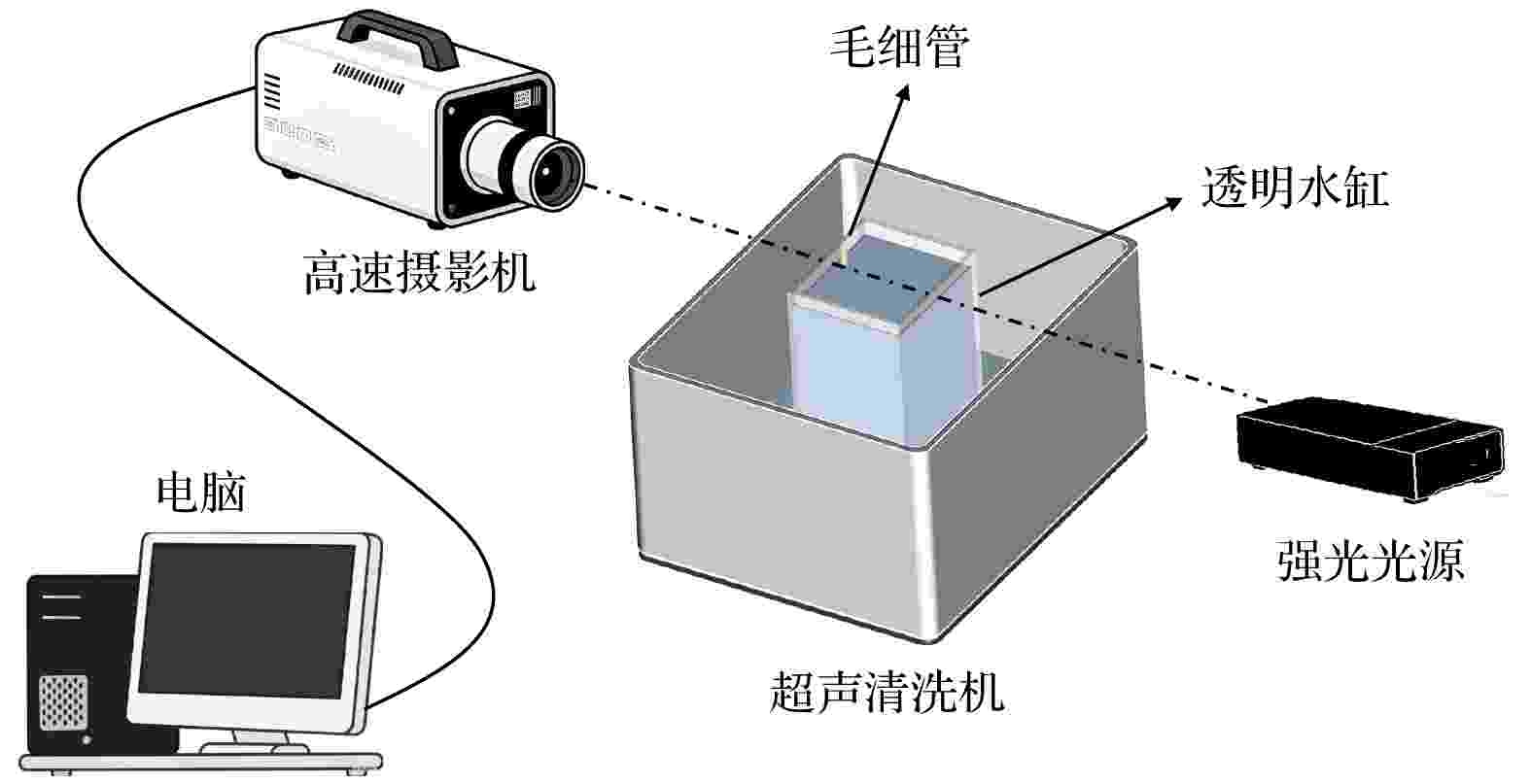 毛细管
透明水缸
高速摄影机
电脑
强光光源
超声清洗机