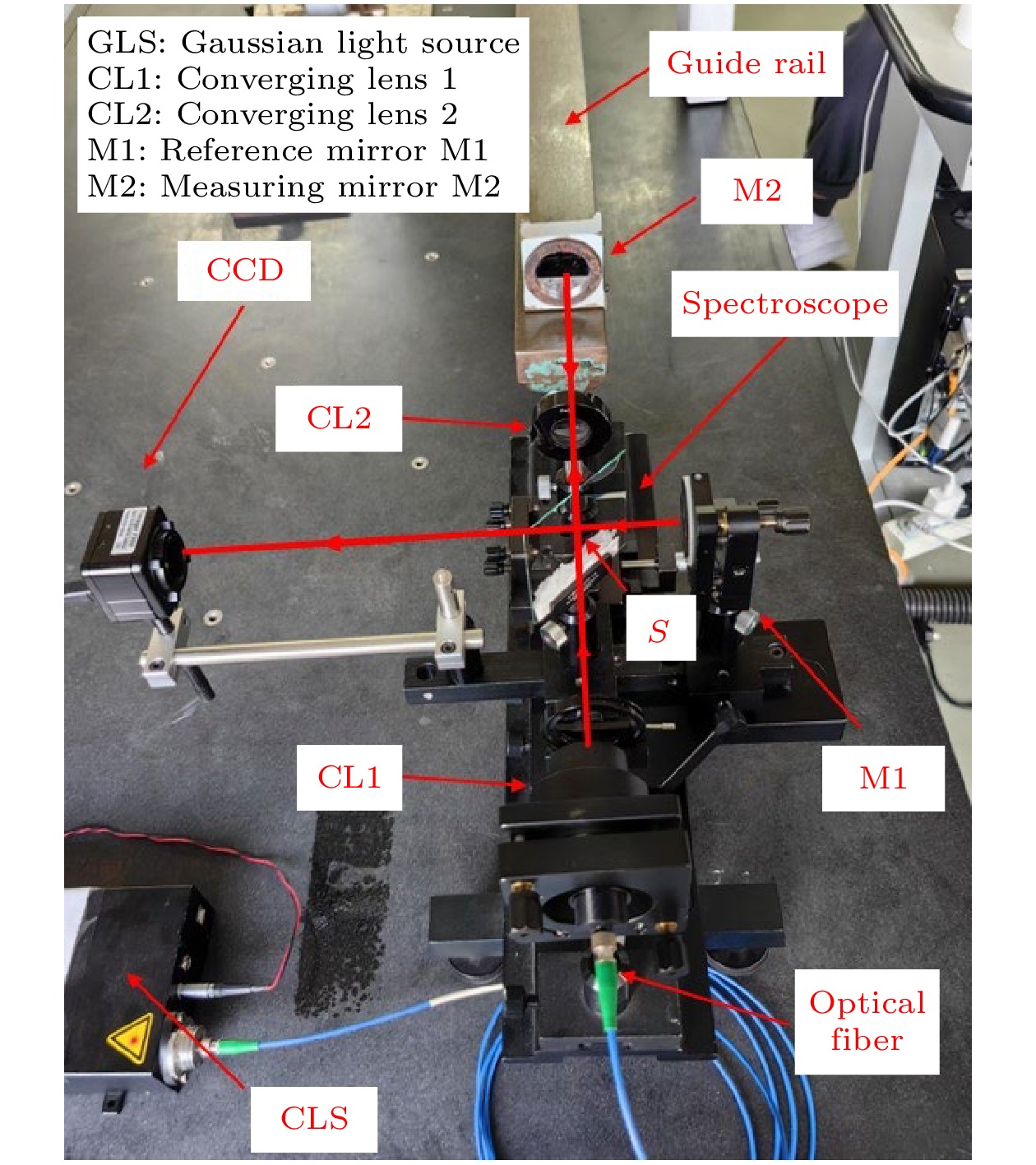 GLS: Gaussian light source
CL1: Converging lens 1
CL2: Converging lens 2
M1: Reference mirror M1
M2: Measuring mirror M2

Guide rail

M2

CCD

Spectroscope

CL2

$S$

CL1

M1

Optical fiber

CLS