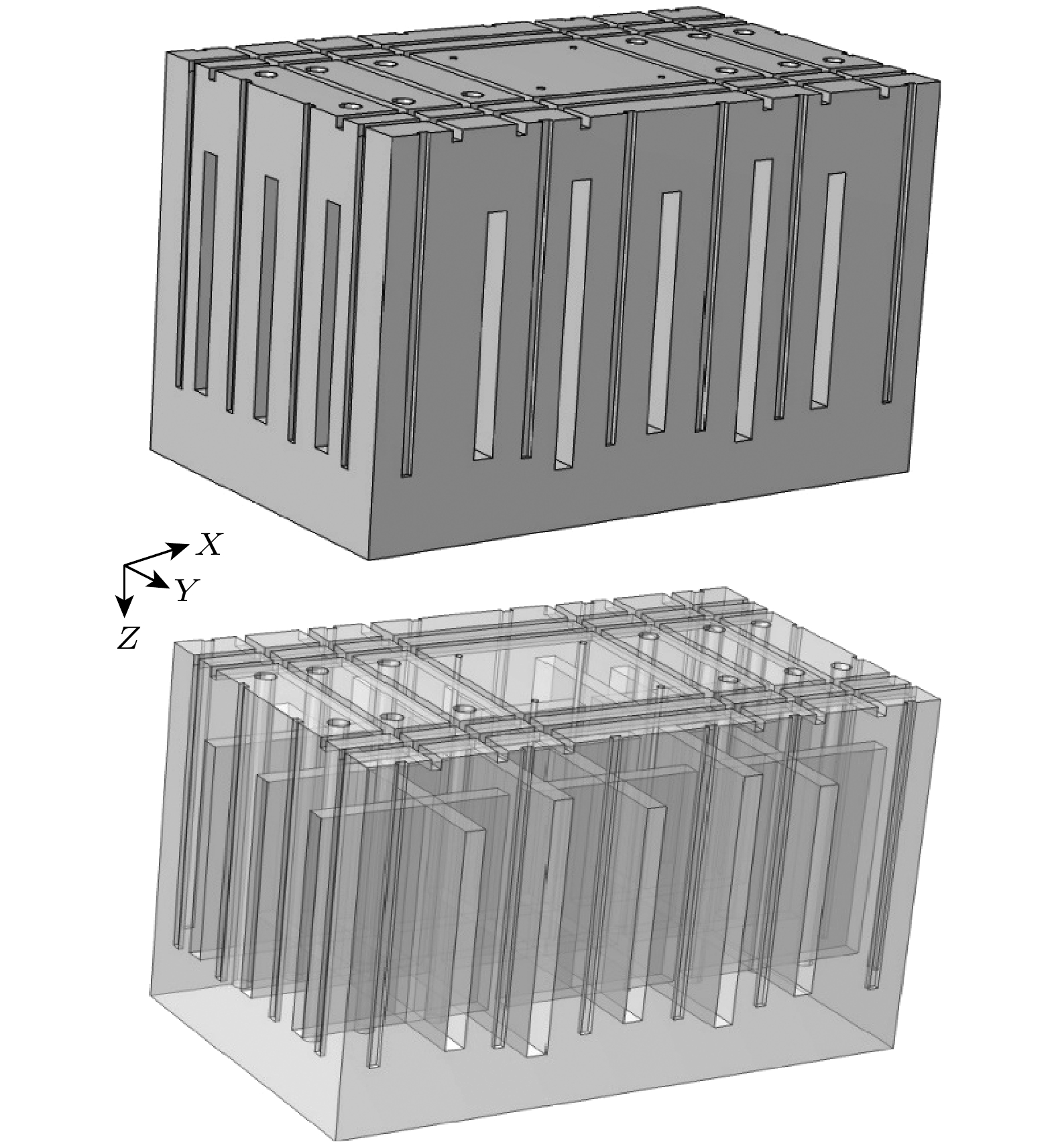 $X$
$Y$
$Z$